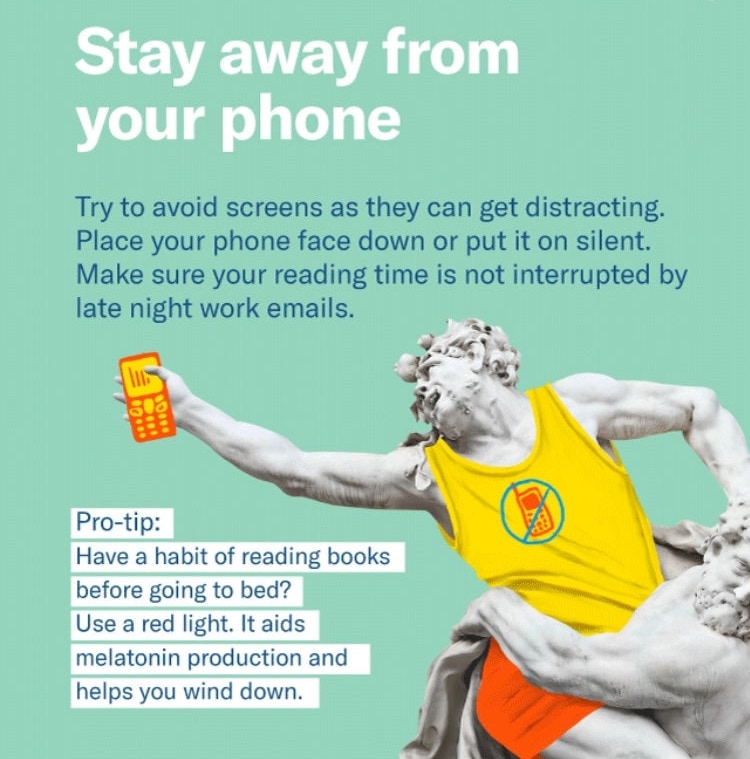 Stay away from your phone

Try to avoid screens as they can get distracting. Place your phone face down or put it on silent. Make sure your reading time is not interrupted by late night work emails.

Pro-tip:
Have a habit of reading books before going to bed? Use a red light. It aids melatonin production and helps you wind down.