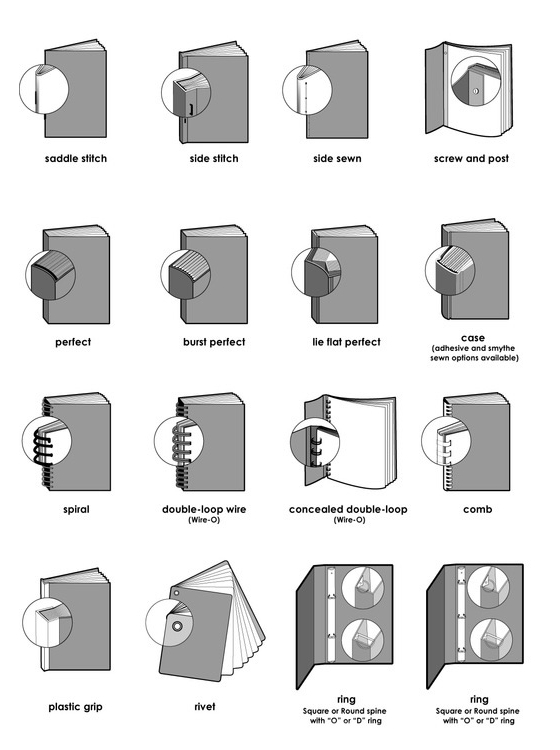 saddle stitch

side stitch

side sewn

screw and post

perfect

burst perfect

lie flat perfect

case
(adhesive and smythe sewn options available)

spiral

double-loop wire
(Wire-O)

concealed double-loop
(Wire-O)

comb

plastic grip

rivet

ring
Square or Round spine with "O" or "D" ring

ring
Square or Round spine with "O" or "D" ring