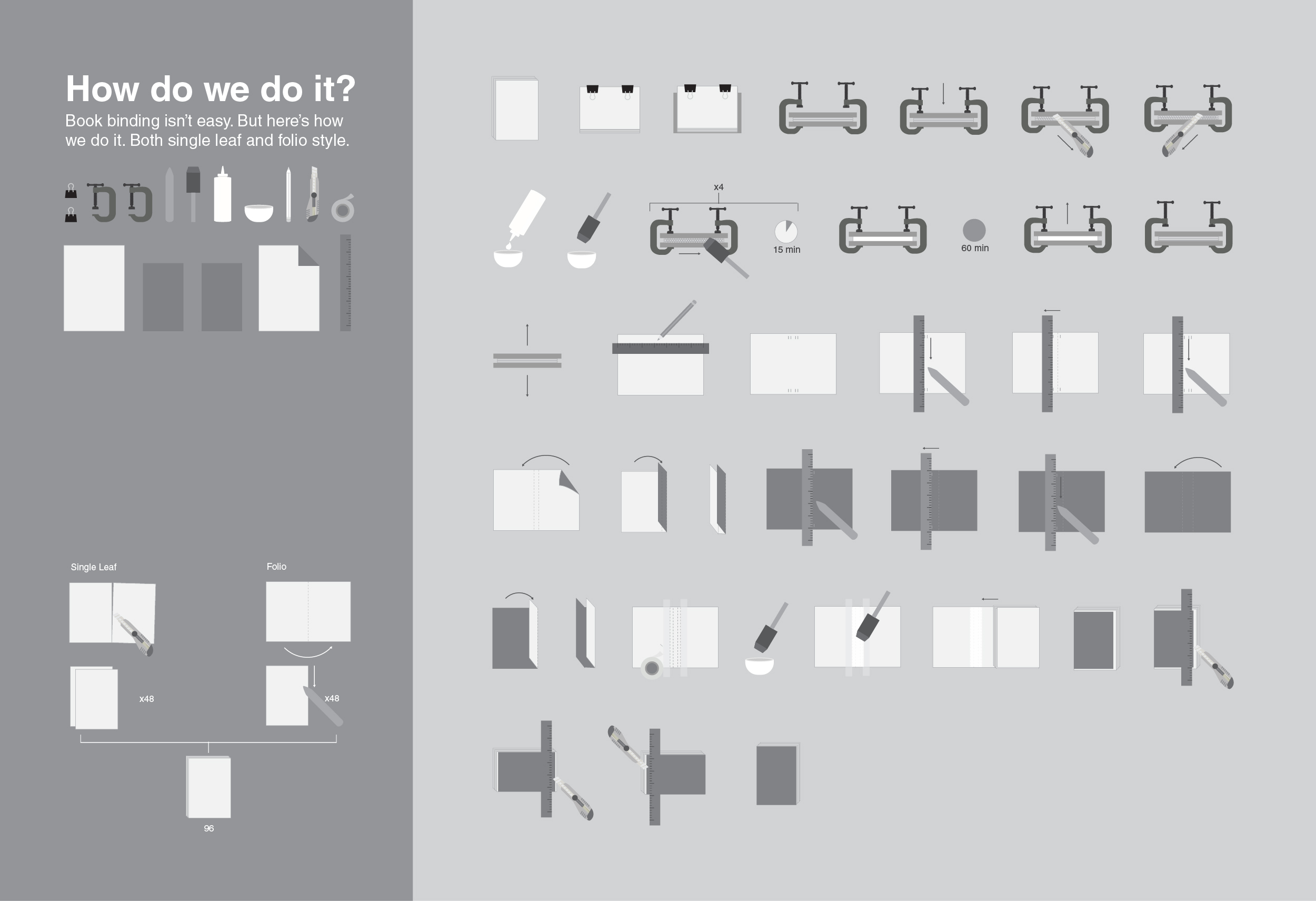 How do we do it?

Book binding isn't easy. But here's how we do it. Both single leaf and folio style.

Single Leaf

Folio

x48

x48

96

x4

15 min

60 min