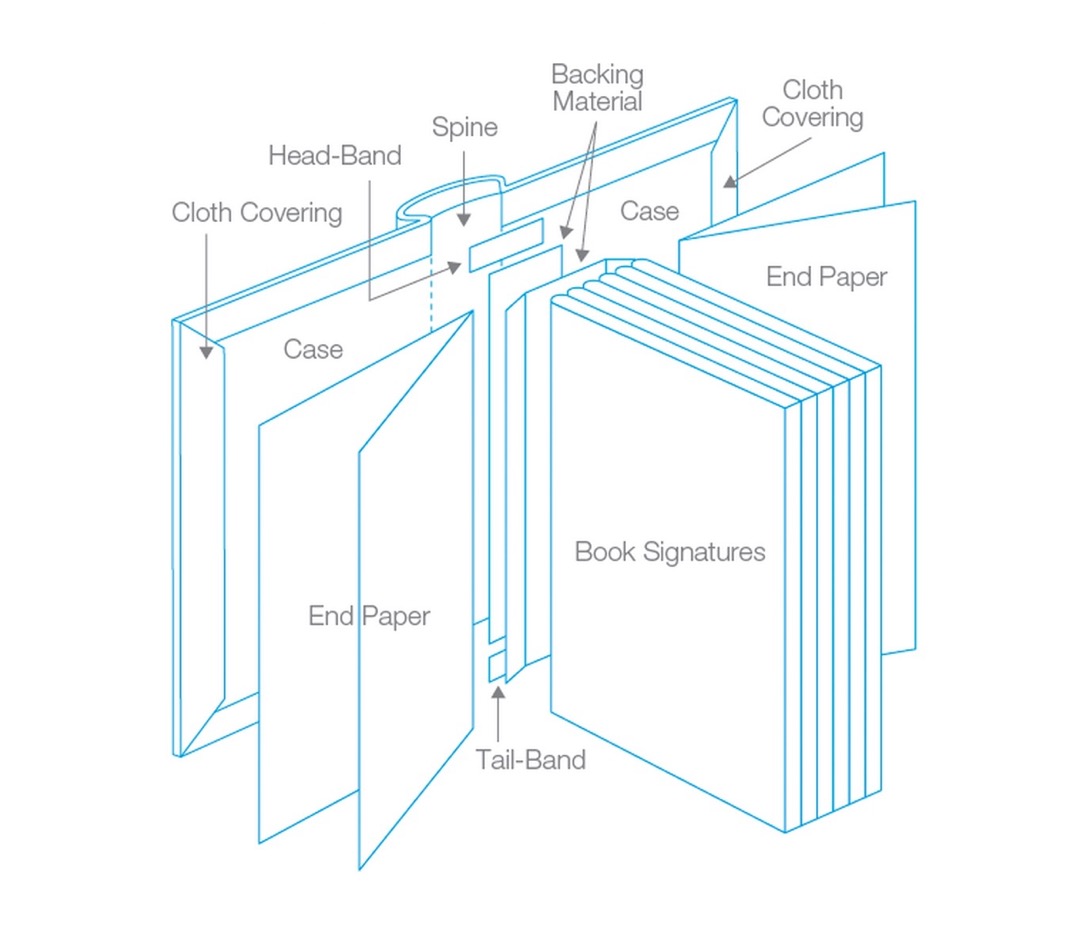 Backing Material

Cloth Covering

Spine

Head-Band

Cloth Covering

Case

End Paper

Case

Book Signatures

End Paper

Tail-Band